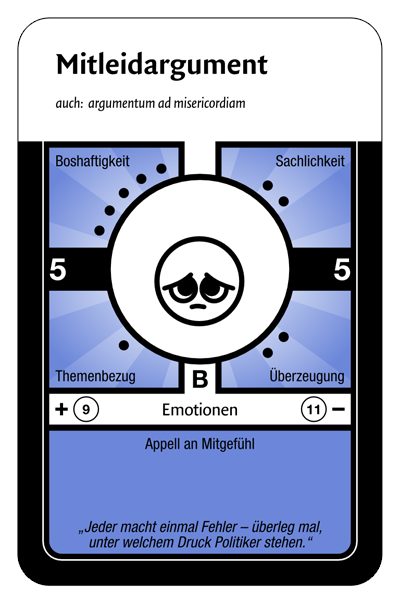 Mitleidargument

auch: argumentum ad misericordiam

Boshaftigkeit

Sachlichkeit

5

5

Themenbezug

B

Überzeugung

+ 9 Emotionen 11 −

Appell an Mitgefühl

„Jeder macht einmal Fehler – überleg mal, unter welchem Druck Politiker stehen.“